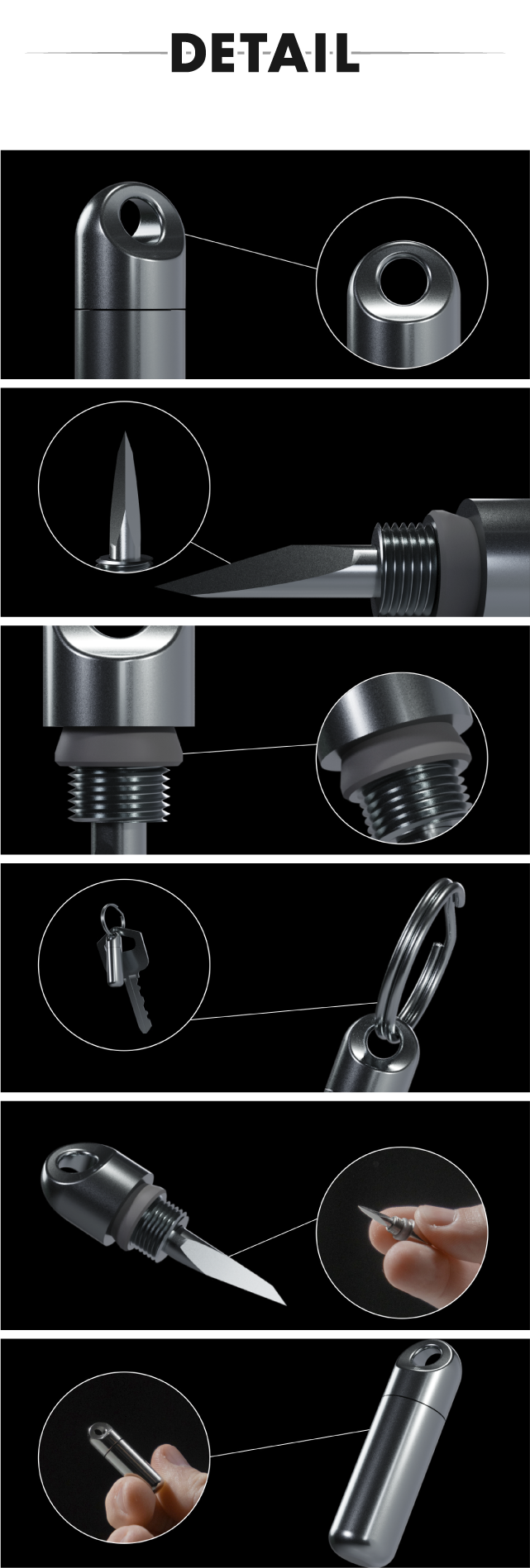 DETAIL